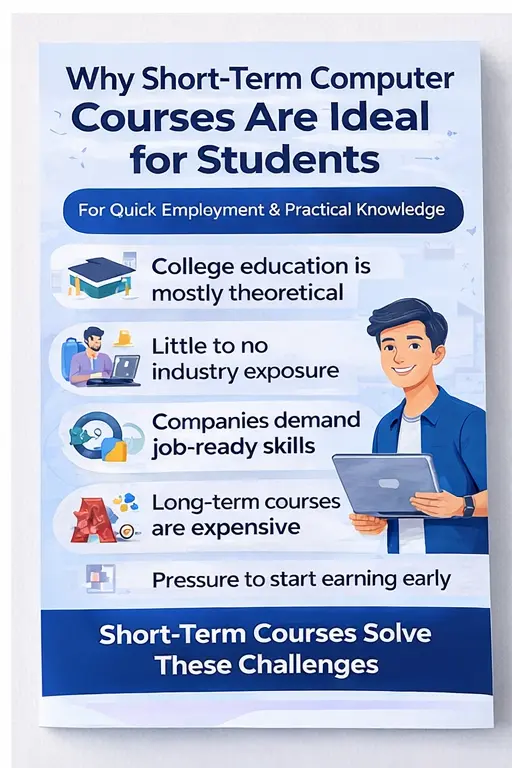 Why Short-Term Computer Courses Are Ideal for Students

For Quick Employment & Practical Knowledge

College education is mostly theoretical

Little to no industry exposure

Companies demand job-ready skills

Long-term courses are expensive

Pressure to start earning early

Short-Term Courses Solve These Challenges